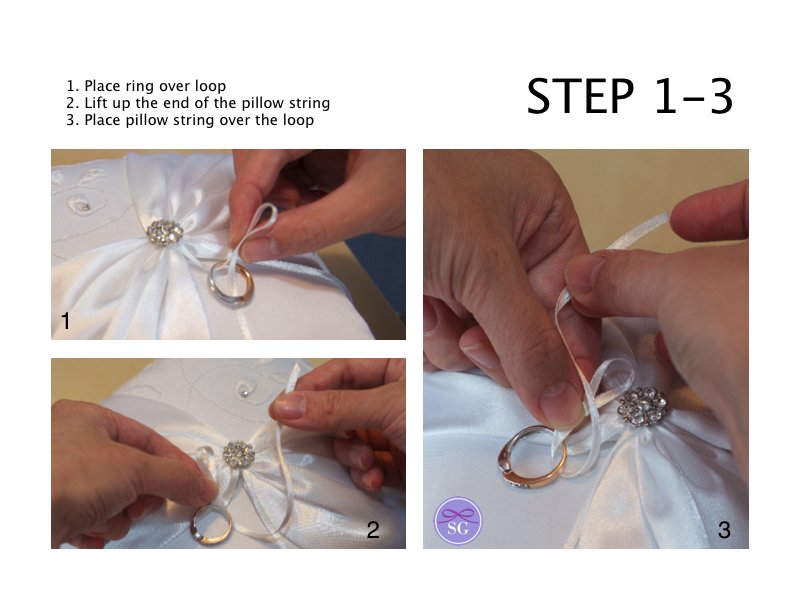 1. Place ring over loop
2. Lift up the end of the pillow string
3. Place pillow string over the loop

STEP 1-3

1

2

SG

3